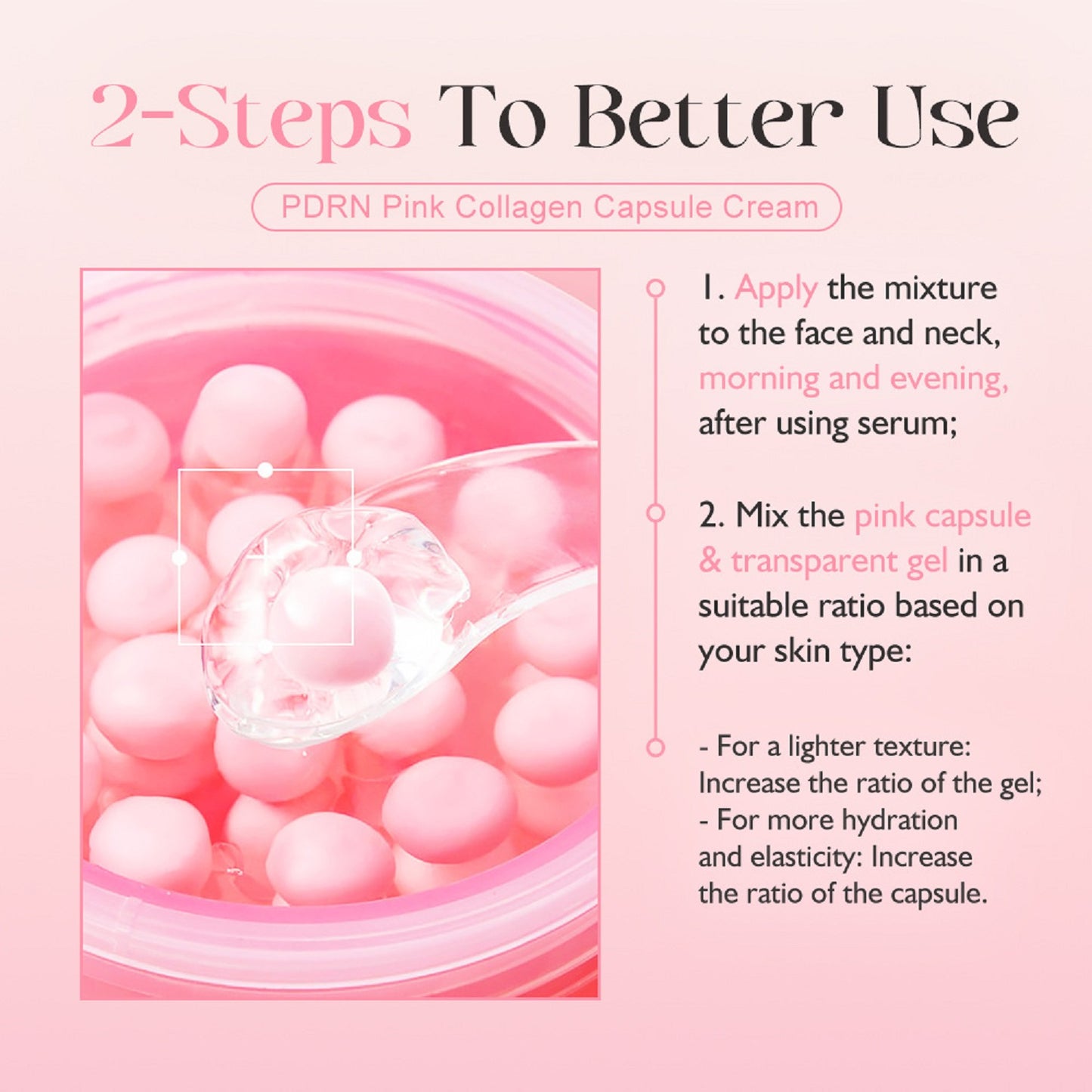 2-Steps To Better Use

PDRN Pink Collagen Capsule Cream

1. Apply the mixture to the face and neck, morning and evening, after using serum;

2. Mix the pink capsule & transparent gel in a suitable ratio based on your skin type:

- For a lighter texture: Increase the ratio of the gel;
- For more hydration and elasticity: Increase the ratio of the capsule.